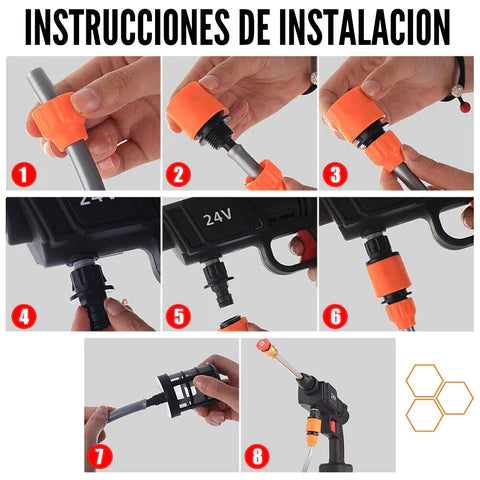 INSTRUCCIONES DE INSTALACION

1

2

3

24V

4

24V

5

6

7

8