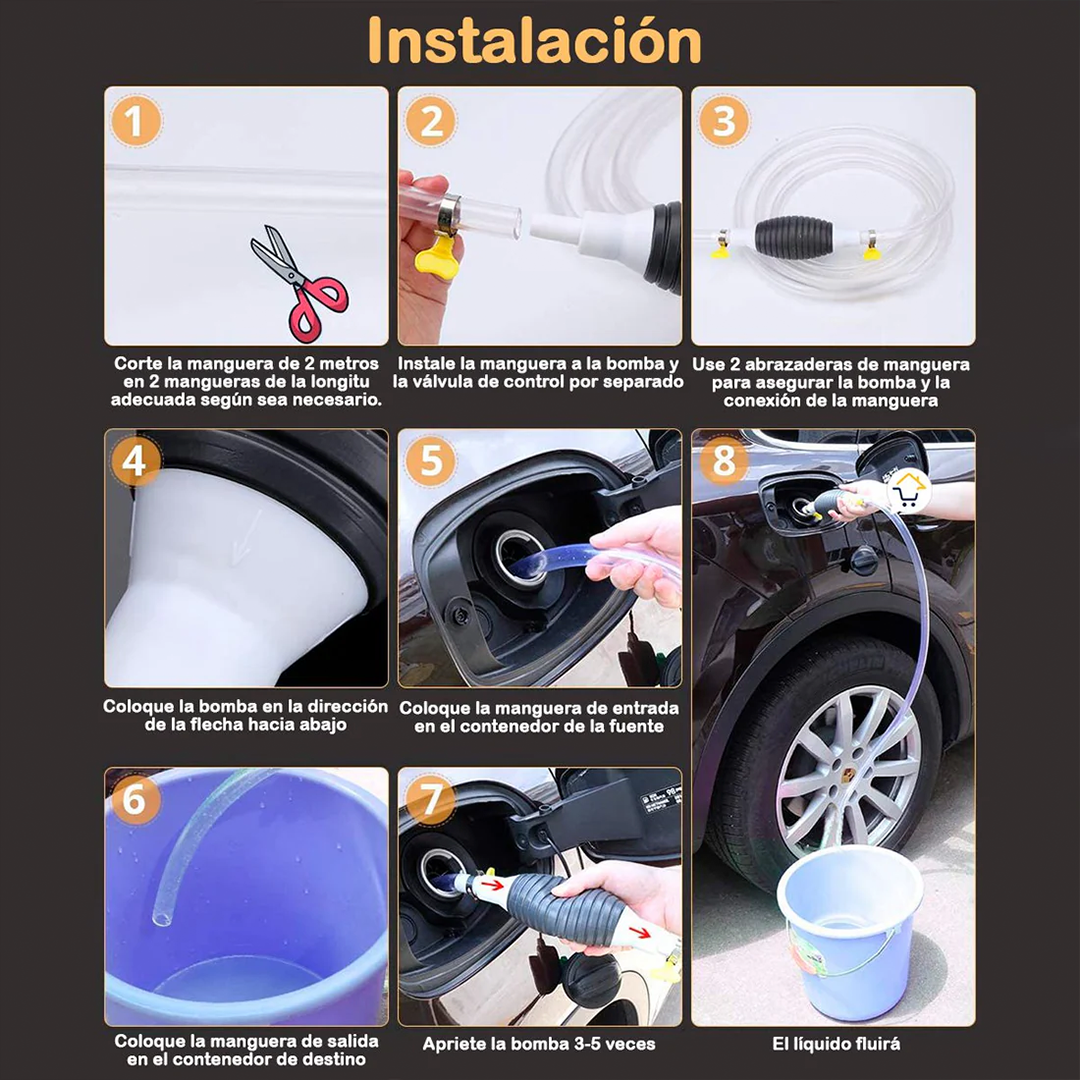 Instalación

1

Corte la manguera de 2 metros en 2 mangueras de la longitu adecuada según sea necesario.

2

Instale la manguera a la bomba y la válvula de control por separado

3

Use 2 abrazaderas de manguera para asegurar la bomba y la conexión de la manguera

4

Coloque la bomba en la dirección de la flecha hacia abajo

5

Coloque la manguera de entrada en el contenedor de la fuente

8

6

Coloque la manguera de salida en el contenedor de destino

7

Apriete la bomba 3-5 veces

El líquido fluirá