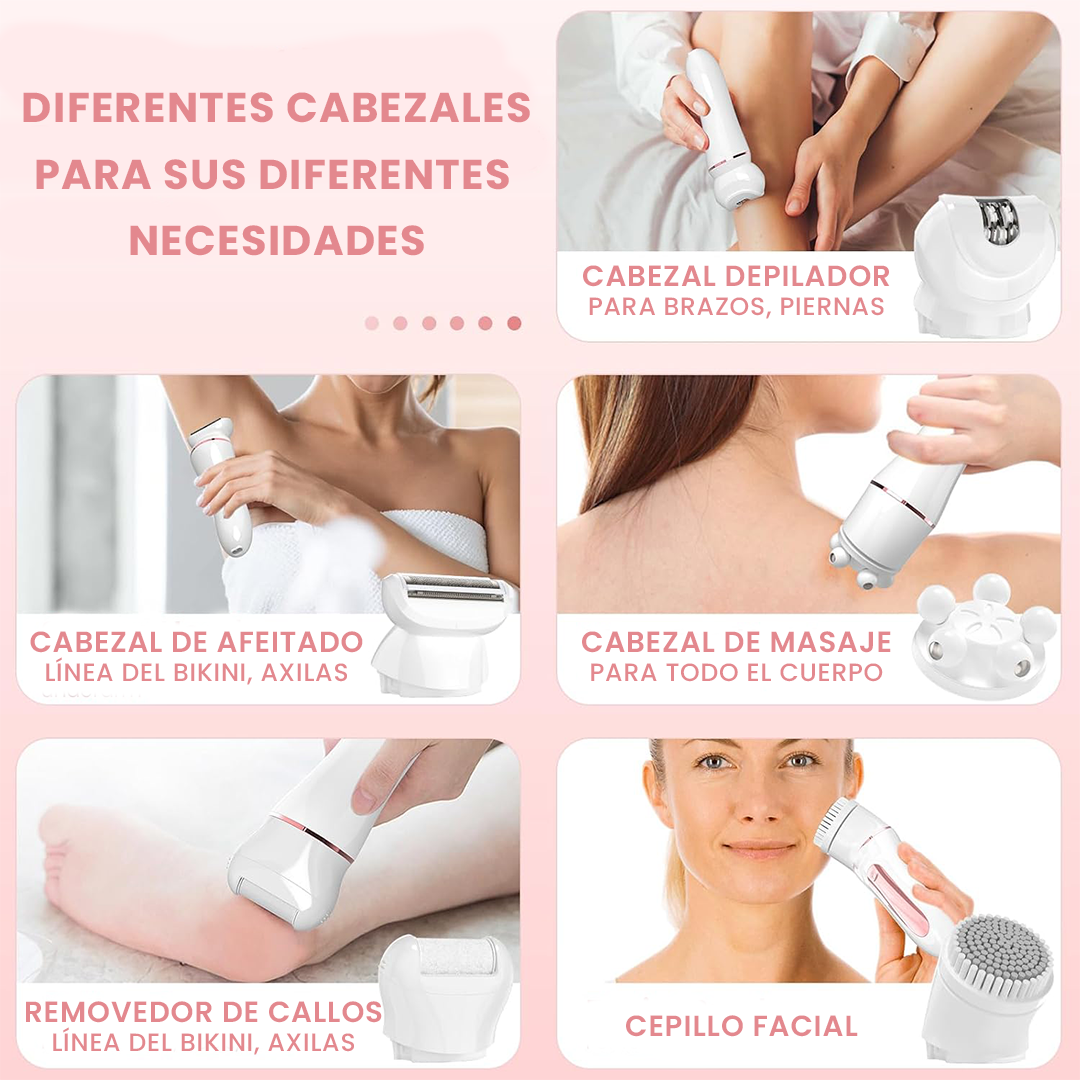 DIFERENTES CABEZALES PARA SUS DIFERENTES NECESIDADES

CABEZAL DEPILADOR
PARA BRAZOS, PIERNAS

CABEZAL DE AFEITADO
LÍNEA DEL BIKINI, AXILAS

CABEZAL DE MASAJE
PARA TODO EL CUERPO

REMOVEDOR DE CALLOS
LÍNEA DEL BIKINI, AXILAS

CEPILLO FACIAL