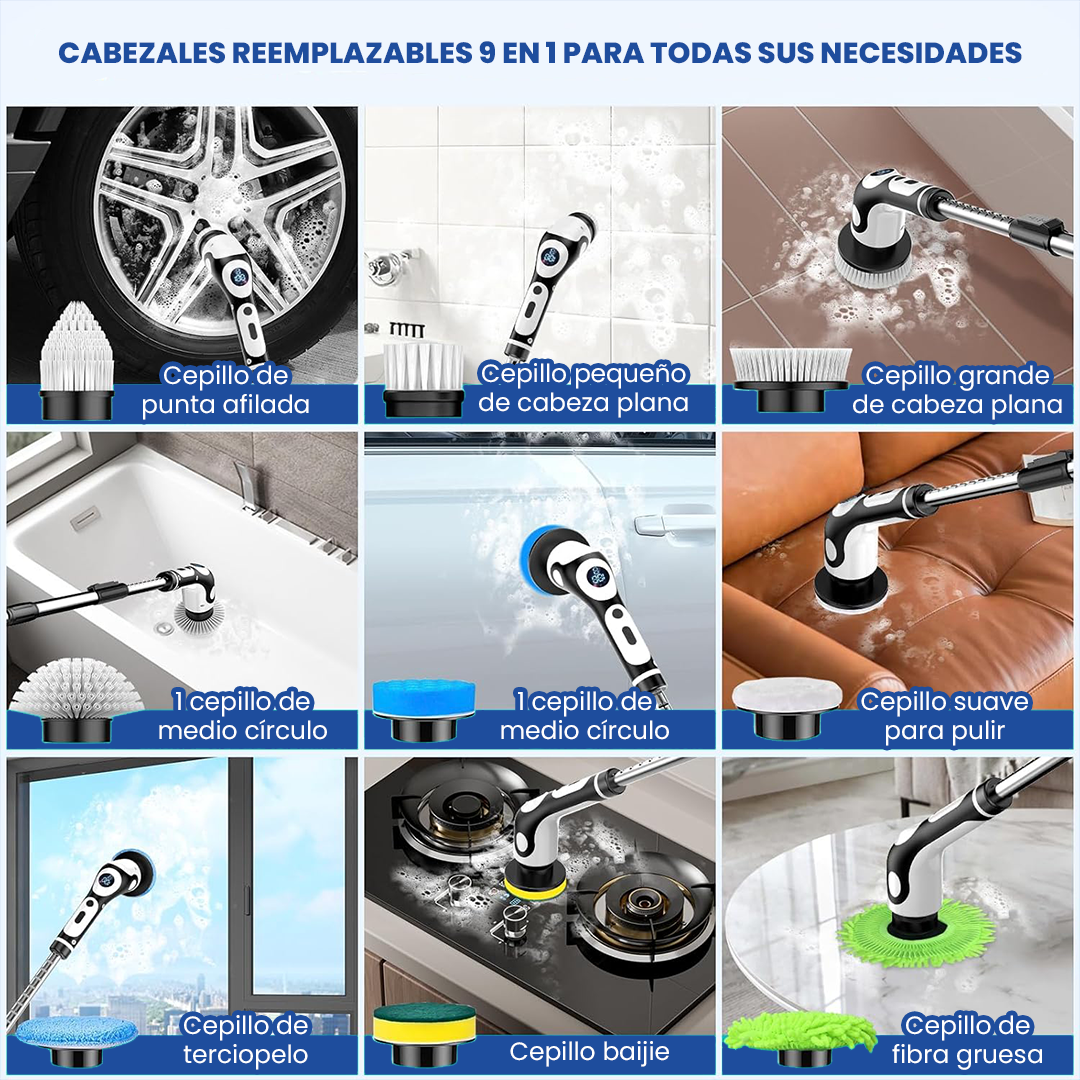 CABEZALES REEMPLAZABLES 9 EN 1 PARA TODAS SUS NECESIDADES

Cepillo de punta afilada

Cepillo pequeño de cabeza plana

Cepillo grande de cabeza plana

1 cepillo de medio círculo

1 cepillo de medio círculo

Cepillo suave para pulir

Cepillo de terciopelo

Cepillo baijie

Cepillo de fibra gruesa